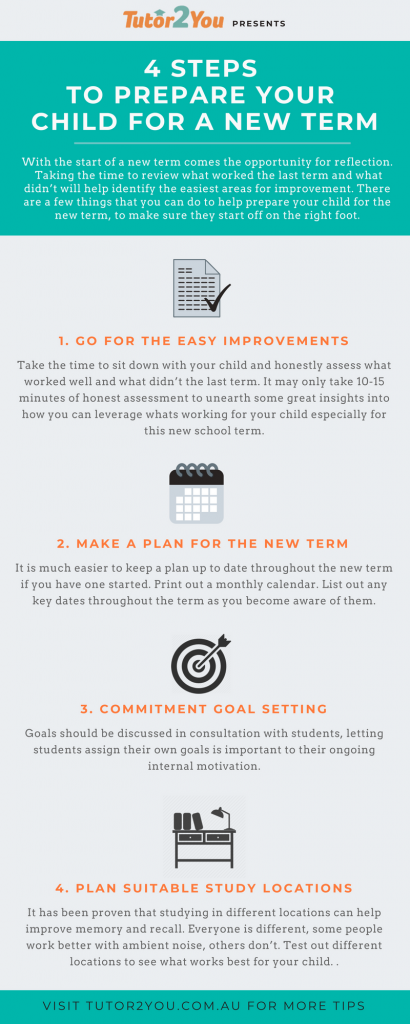 Tutor2You PRESENTS

4 STEPS TO PREPARE YOUR CHILD FOR A NEW TERM

With the start of a new term comes the opportunity for reflection. Taking the time to review what worked the last term and what didn't will help identify the easiest areas for improvement. There are a few things that you can do to help prepare your child for the new term, to make sure they start off on the right foot.

1. GO FOR THE EASY IMPROVEMENTS

Take the time to sit down with your child and honestly assess what worked well and what didn't the last term. It may only take 10-15 minutes of honest assessment to unearth some great insights into how you can leverage whats working for your child especially for this new school term.

2. MAKE A PLAN FOR THE NEW TERM

It is much easier to keep a plan up to date throughout the new term if you have one started. Print out a monthly calendar. List out any key dates throughout the term as you become aware of them.

3. COMMITMENT GOAL SETTING

Goals should be discussed in consultation with students, letting students assign their own goals is important to their ongoing internal motivation.

4. PLAN SUITABLE STUDY LOCATIONS

It has been proven that studying in different locations can help improve memory and recall. Everyone is different, some people work better with ambient noise, others don't. Test out different locations to see what works best for your child. .

VISIT TUTOR2YOU.COM.AU FOR MORE TIPS